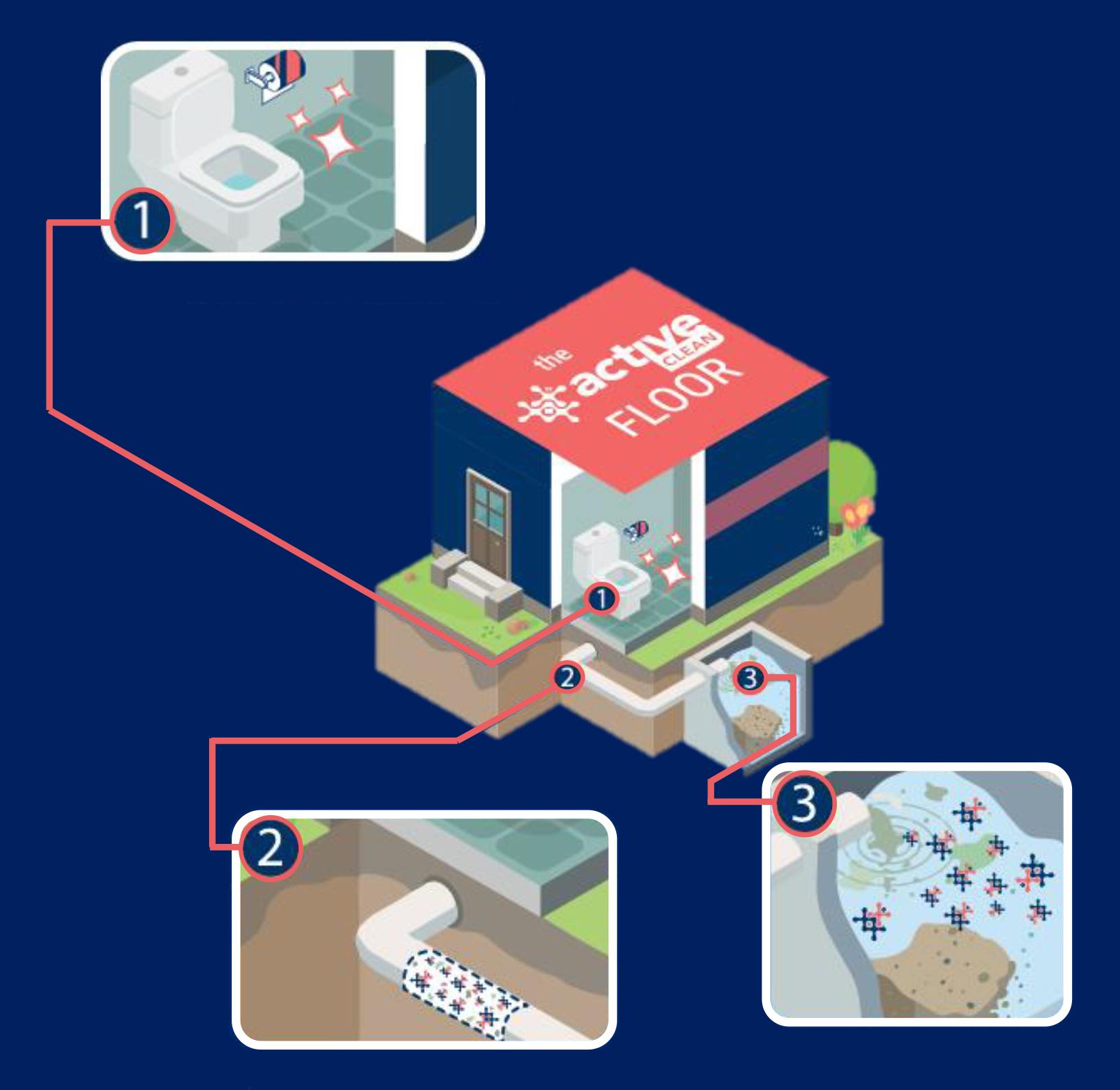 1

the active CLEAN FLOOR

1

2

3

2

3